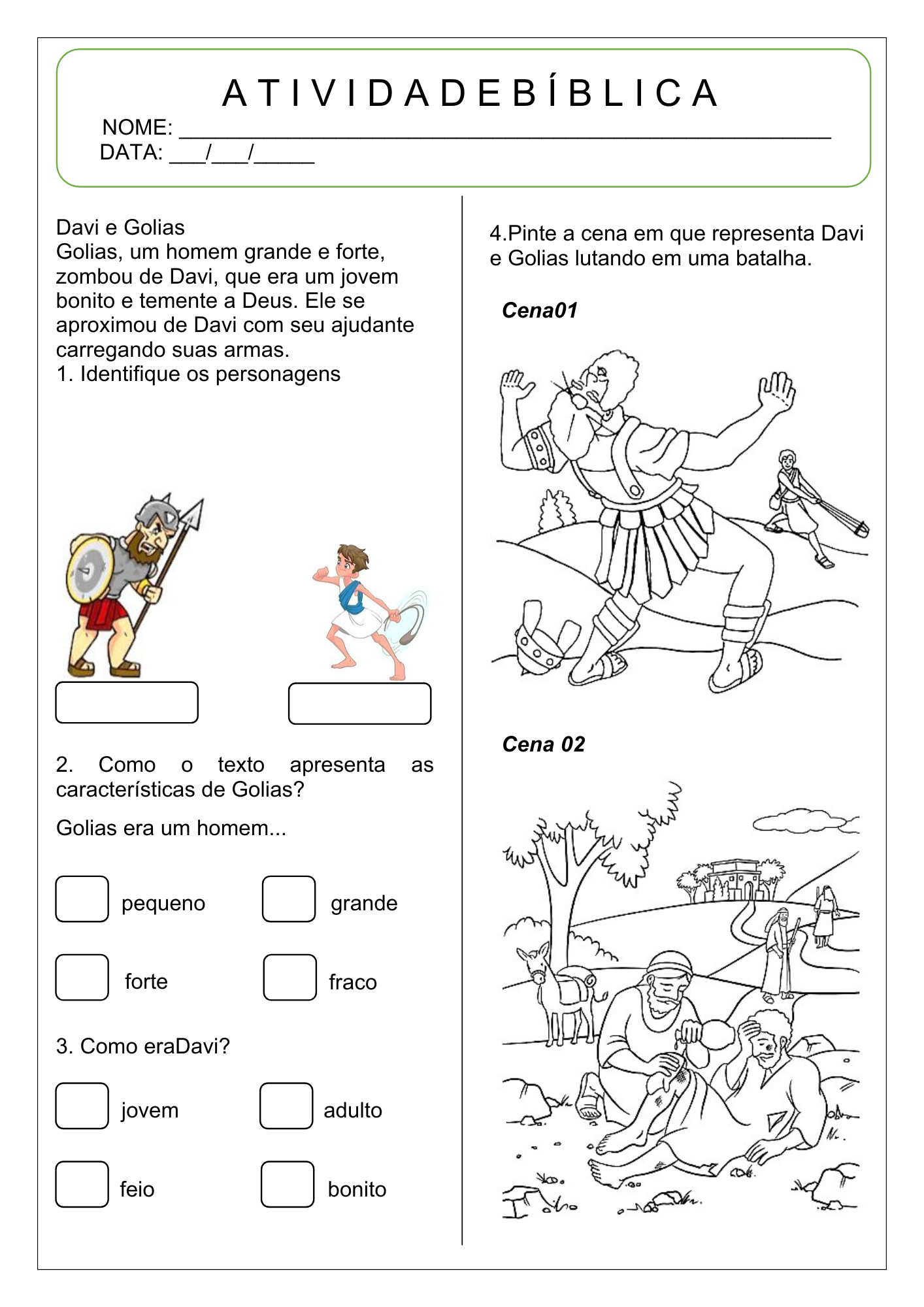 A T I V I D A D E B Í B L I C A
NOME: ___________________________________________________
DATA: ___/___/_____

Davi e Golias
Golias, um homem grande e forte, zombou de Davi, que era um jovem bonito e temente a Deus. Ele se aproximou de Davi com seu ajudante carregando suas armas.
1. Identifique os personagens

2. Como o texto apresenta as características de Golias?

Golias era um homem...

pequeno
grande
forte
fraco

3. Como eraDavi?

jovem
adulto
feio
bonito

4.Pinte a cena em que representa Davi e Golias lutando em uma batalha.

Cena01

Cena 02